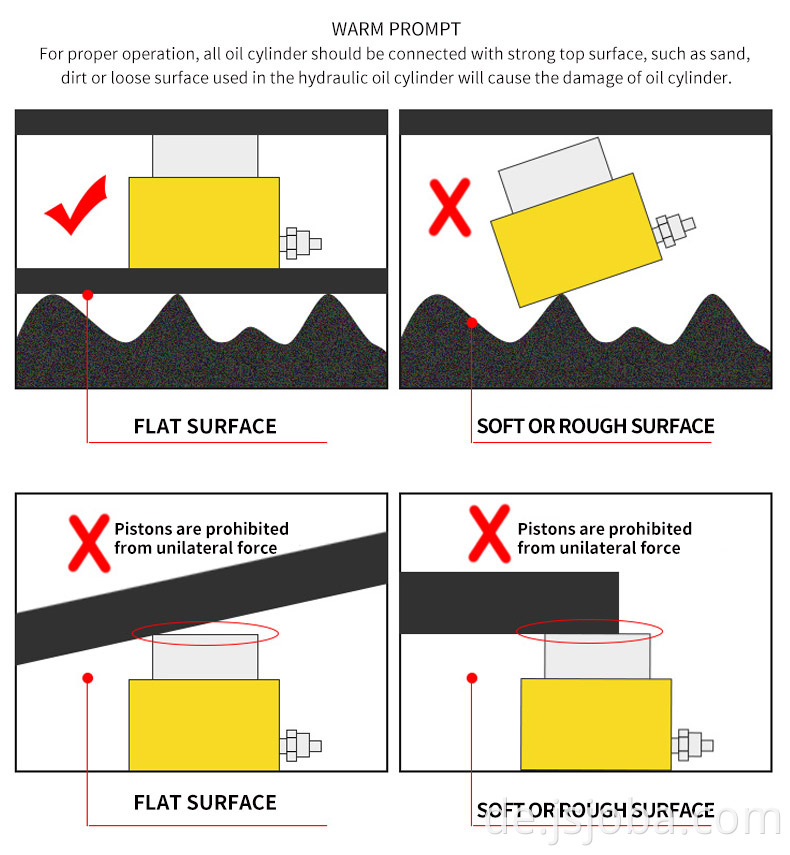 WARM PROMPT
For proper operation, all oil cylinder should be connected with strong top surface, such as sand, dirt or loose surface used in the hydraulic oil cylinder will cause the damage of oil cylinder.

FLAT SURFACE

SOFT OR ROUGH SURFACE

Pistons are prohibited from unilateral force

Pistons are prohibited from unilateral force

FLAT SURFACE

SOFT OR ROUGH SURFACE

de.jsjoba.com